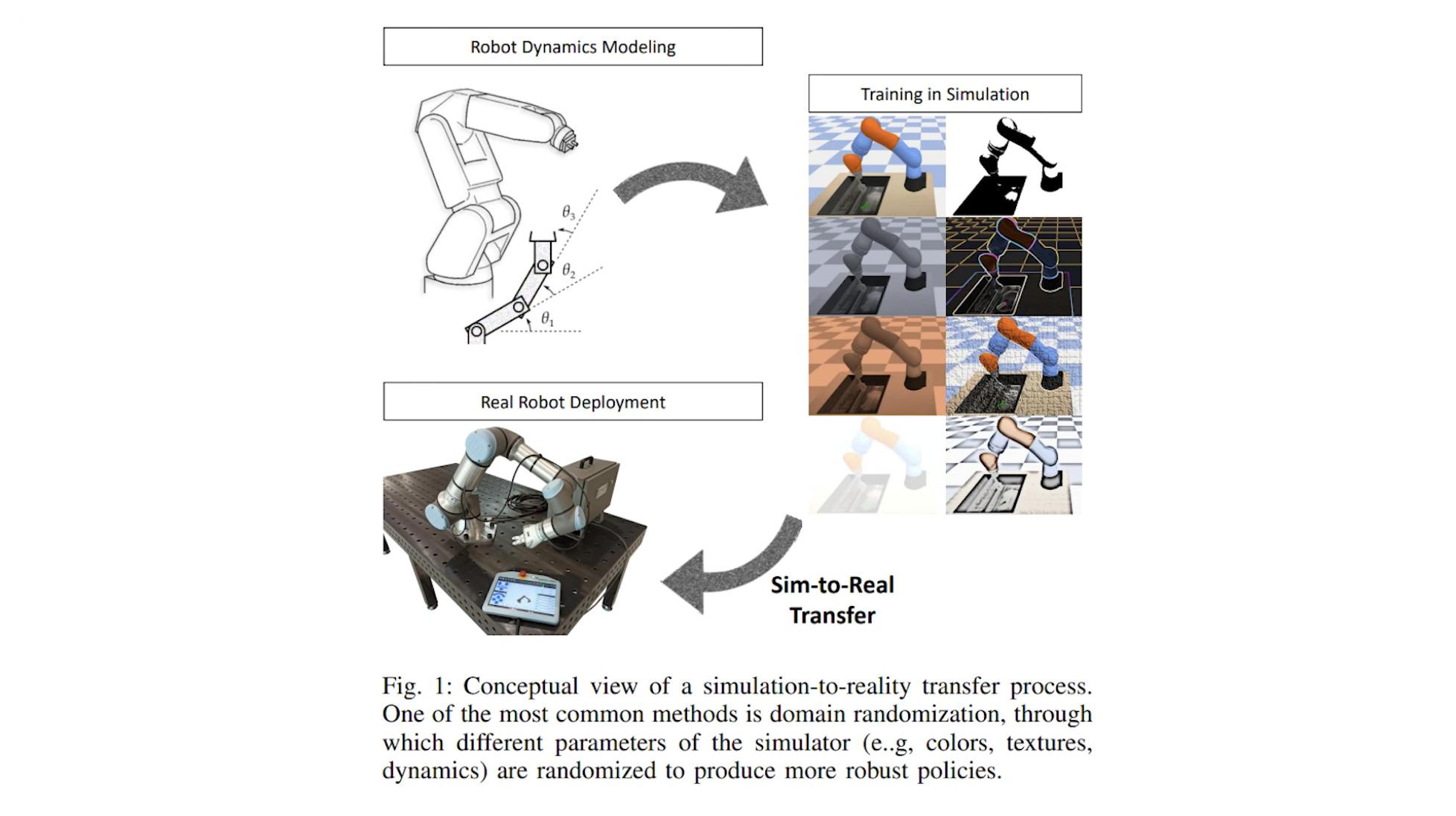 Robot Dynamics Modeling

$\theta_3$

$\theta_2$

$\theta_1$

Training in Simulation

Real Robot Deployment

Sim-to-Real Transfer

Fig. 1: Conceptual view of a simulation-to-reality transfer process. One of the most common methods is domain randomization, through which different parameters of the simulator (e..g, colors, textures, dynamics) are randomized to produce more robust policies.