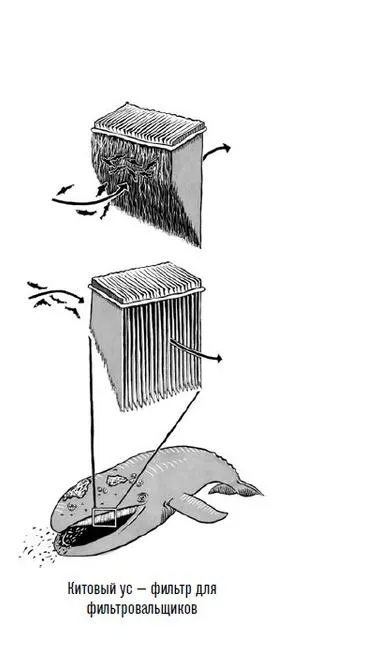 Китовый ус — фильтр для фильтровальщиков